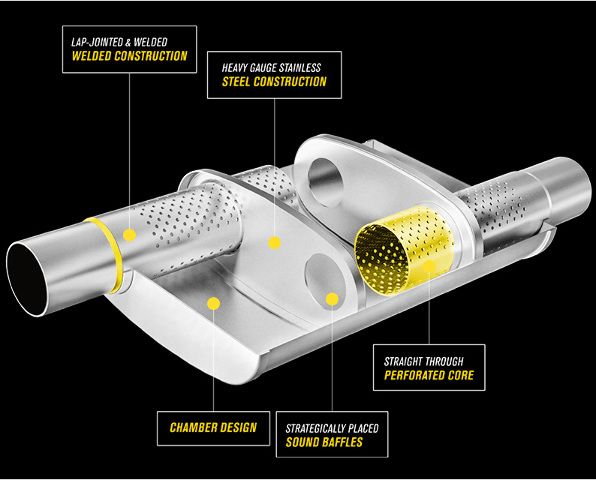 LAP-JOINTED & WELDED
WELDED CONSTRUCTION

HEAVY GAUGE STAINLESS
STEEL CONSTRUCTION

STRAIGHT THROUGH
PERFORATED CORE

CHAMBER DESIGN

STRATEGICALLY PLACED
SOUND BAFFLES